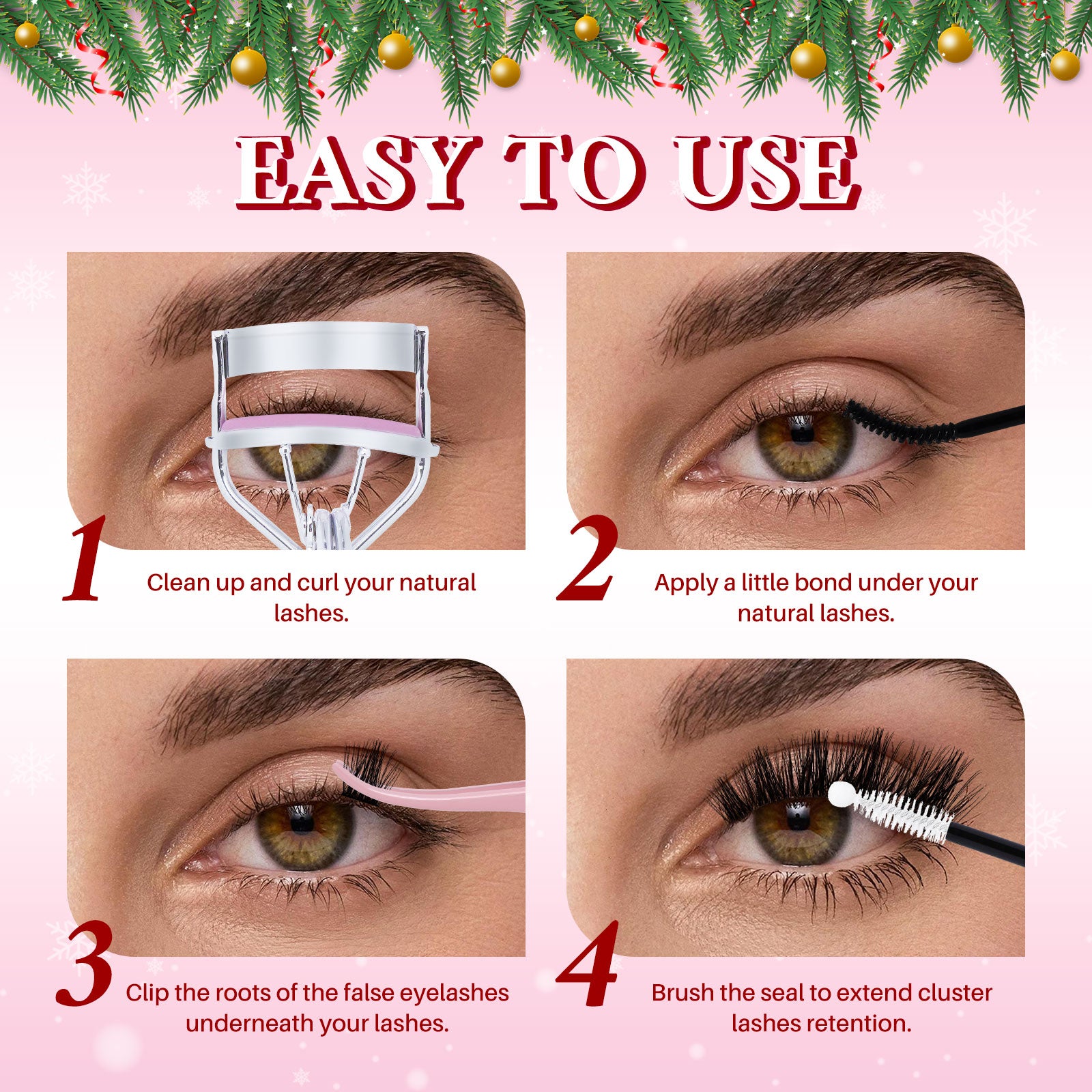 EASY TO USE

1 Clean up and curl your natural lashes.

2 Apply a little bond under your natural lashes.

3 Clip the roots of the false eyelashes underneath your lashes.

4 Brush the seal to extend cluster lashes retention.