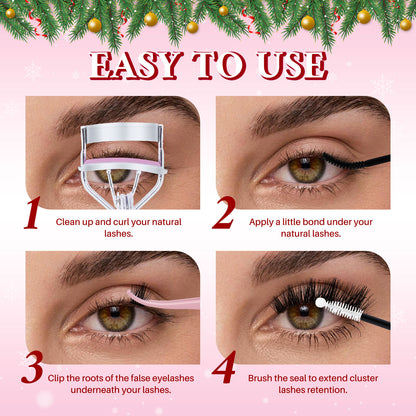 EASY TO USE

1

Clean up and curl your natural lashes.

2

Apply a little bond under your natural lashes.

3

Clip the roots of the false eyelashes underneath your lashes.

4

Brush the seal to extend cluster lashes retention.